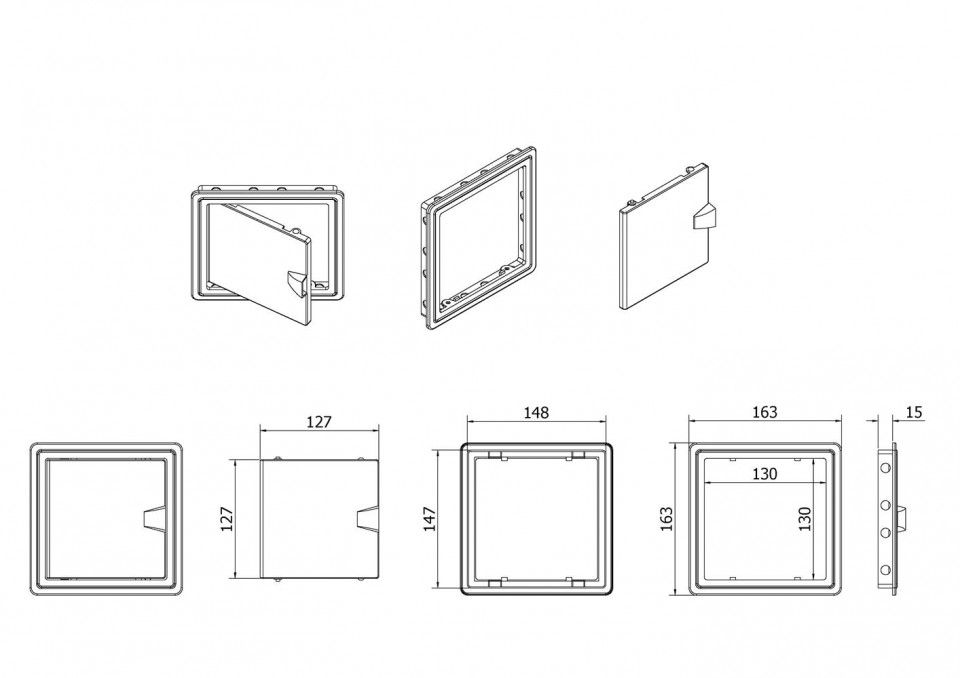 127
127
148
147
163
163
130
130
15